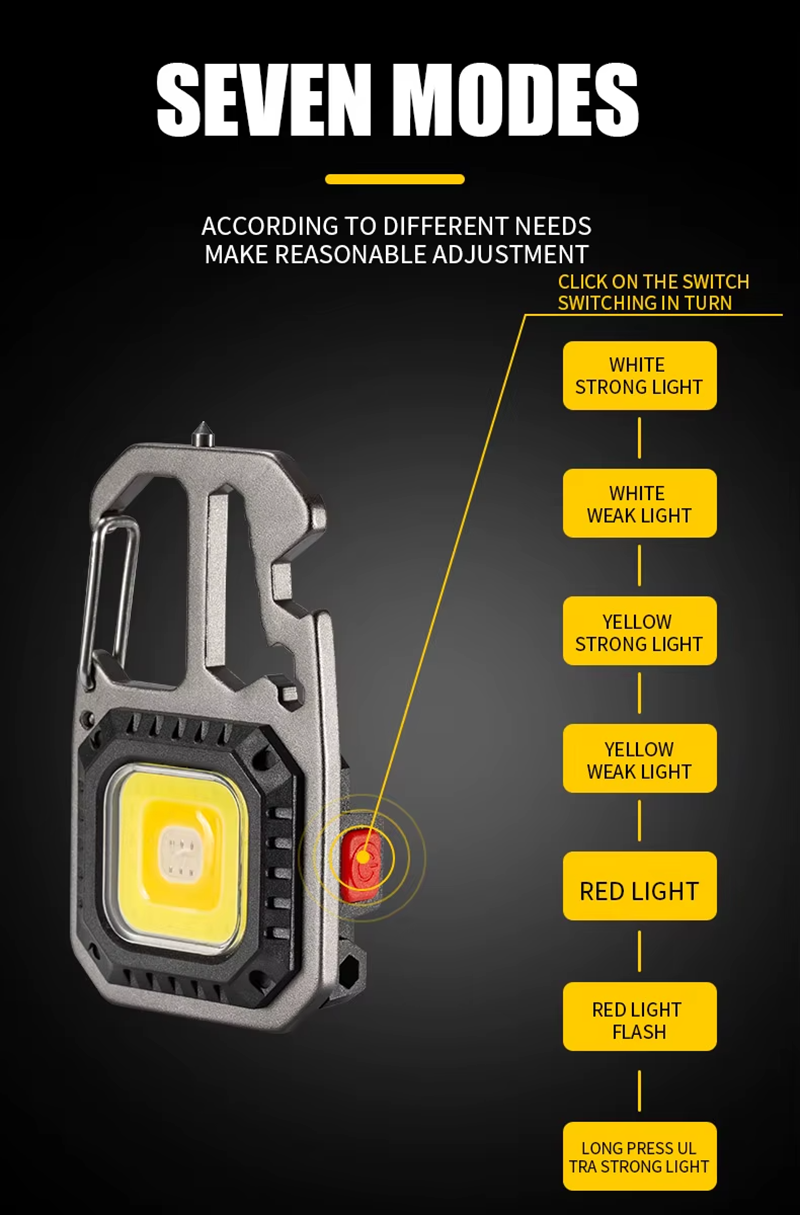 SEVEN MODES

ACCORDING TO DIFFERENT NEEDS
MAKE REASONABLE ADJUSTMENT

CLICK ON THE SWITCH
SWITCHING IN TURN

WHITE
STRONG LIGHT

WHITE
WEAK LIGHT

YELLOW
STRONG LIGHT

YELLOW
WEAK LIGHT

RED LIGHT

RED LIGHT
FLASH

LONG PRESS UL
TRA STRONG LIGHT